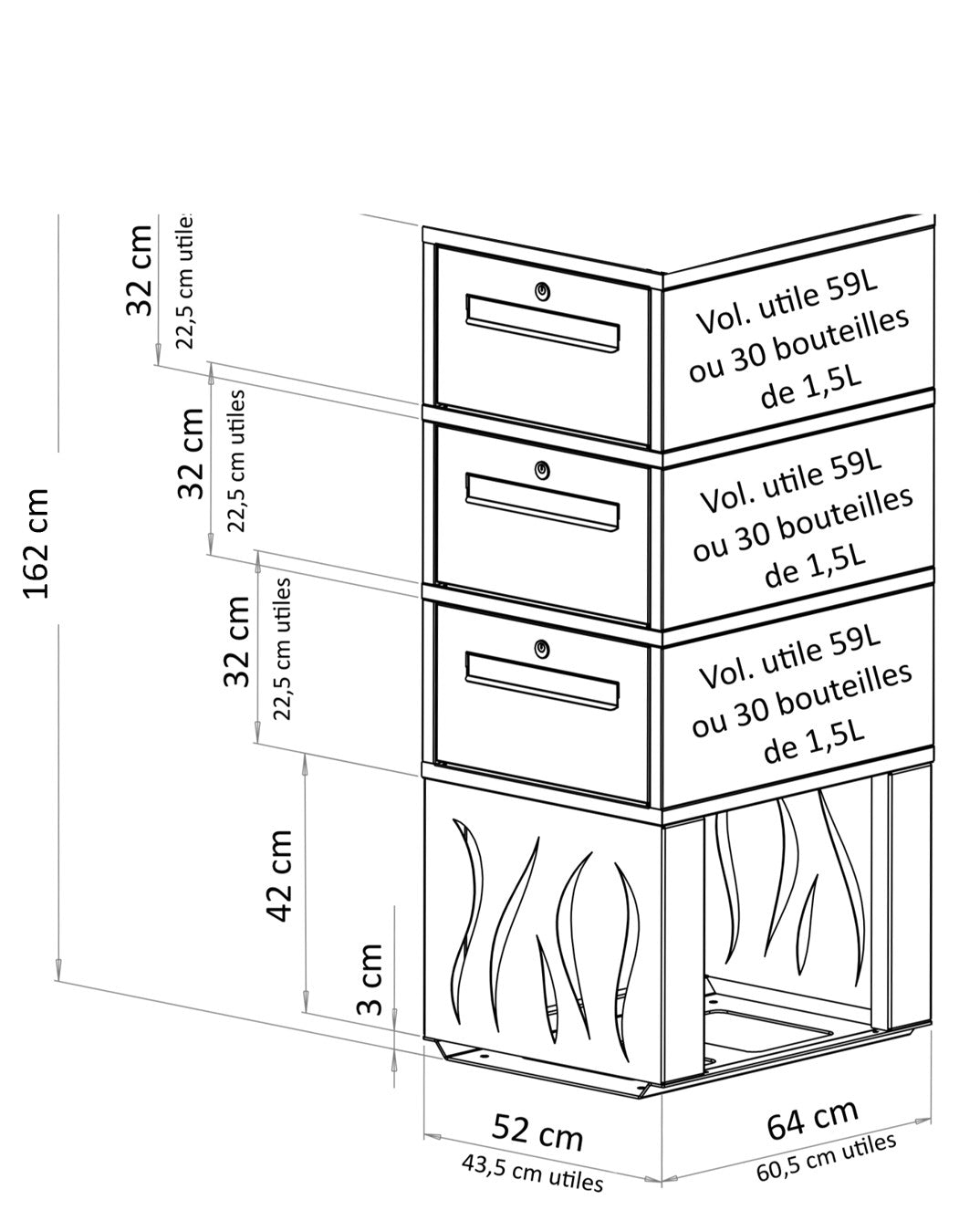 162 cm

32 cm
22,5 cm utiles

32 cm
22,5 cm utiles

32 cm
22,5 cm utiles

42 cm

3 cm

Vol. utile 59L
ou 30 bouteilles
de 1,5L

Vol. utile 59L
ou 30 bouteilles
de 1,5L

Vol. utile 59L
ou 30 bouteilles
de 1,5L

52 cm
43,5 cm utiles

64 cm
60,5 cm utiles